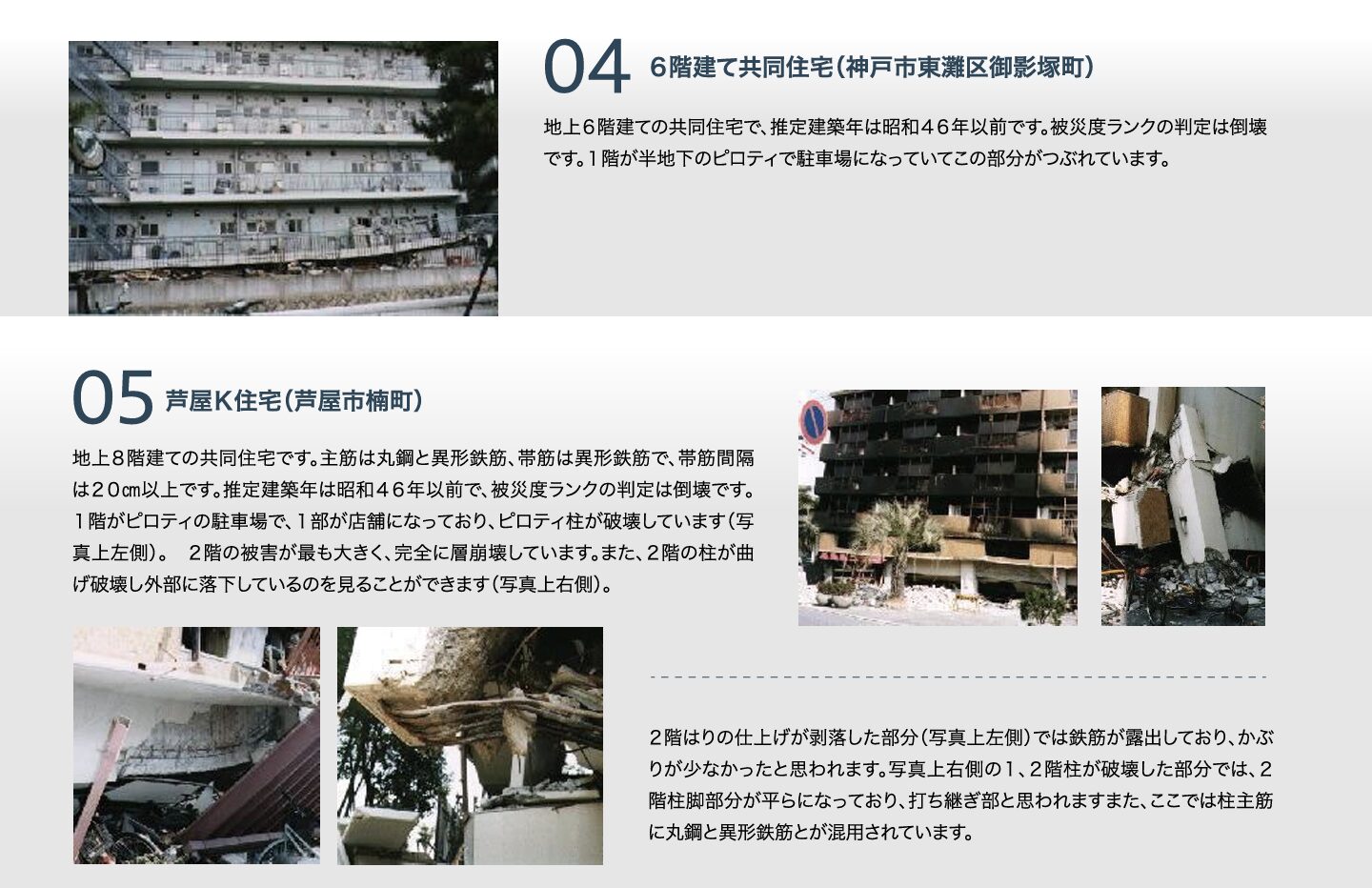 04 6階建て共同住宅（神戸市東灘区御影塚町）

地上６階建ての共同住宅で、推定建築年は昭和４６年以前です。被災度ランクの判定は倒壊です。１階が半地下のピロティで駐車場になっていてこの部分がつぶれています。

05 芦屋K住宅（芦屋市楠町）

地上８階建ての共同住宅です。主筋は丸鋼と異形鉄筋、帯筋は異形鉄筋で、帯筋間隔は２０cm以上です。推定建築年は昭和４６年以前で、被災度ランクの判定は倒壊です。１階がピロティの駐車場で、１部が店舗になっており、ピロティ柱が破壊しています（写真上左側）。 ２階の被害が最も大きく、完全に層崩壊しています。また、２階の柱が曲げ破壊し外部に落下しているのを見ることができます（写真上右側）。

２階はりの仕上げが剥落した部分（写真上左側）では鉄筋が露出しており、かぶりが少なかったと思われます。写真上右側の１、２階柱が破壊した部分では、２階柱脚部分が平らになっており、打ち継ぎ部と思われますまた、ここでは柱主筋に丸鋼と異形鉄筋とが混用されています。